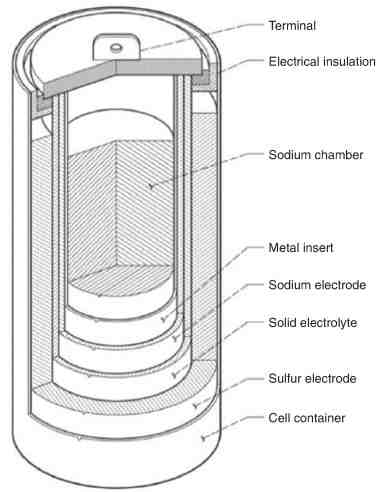 Terminal
Electrical insulation
Sodium chamber
Metal insert
Sodium electrode
Solid electrolyte
Sulfur electrode
Cell container